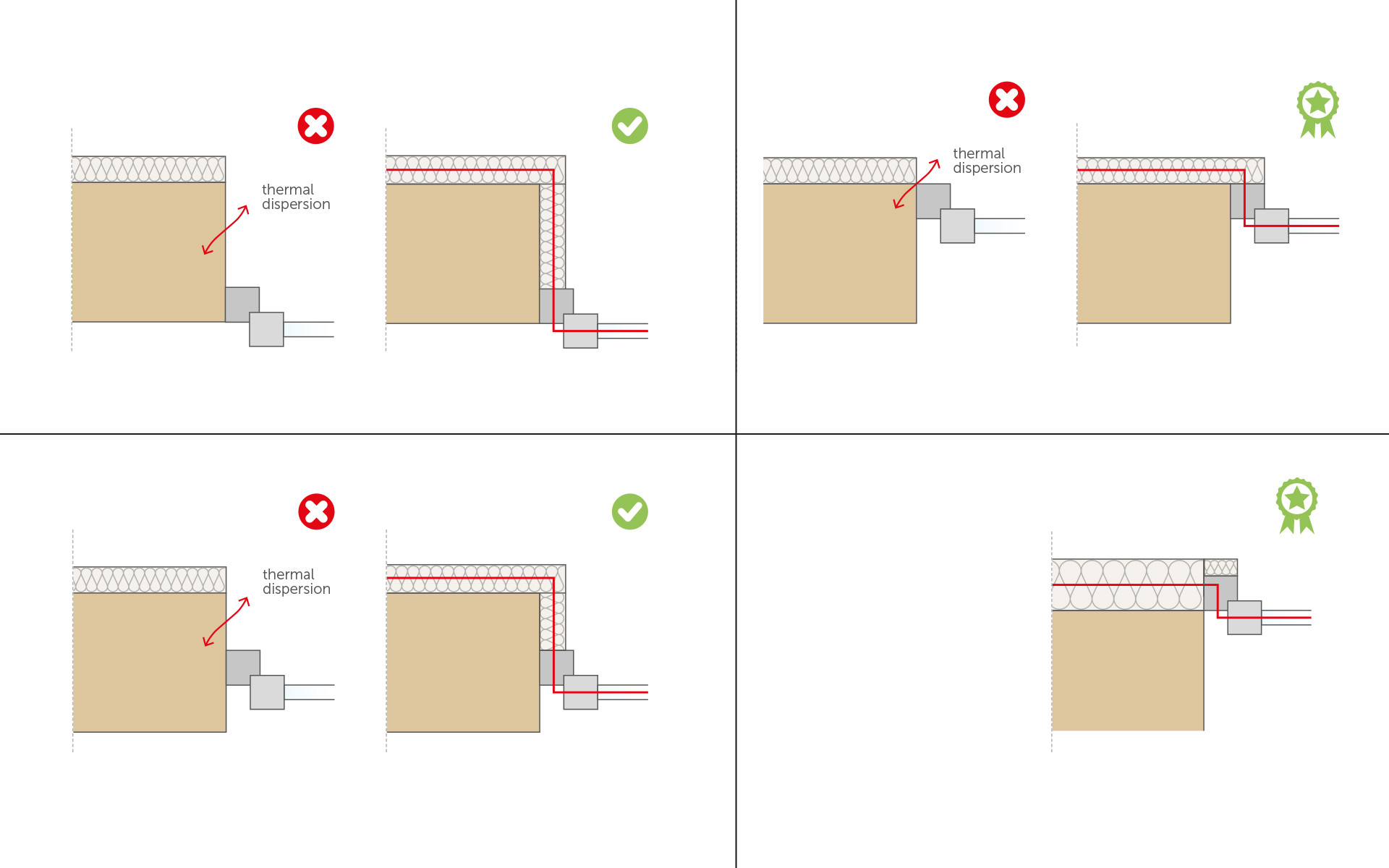 thermal dispersion

thermal dispersion

thermal dispersion