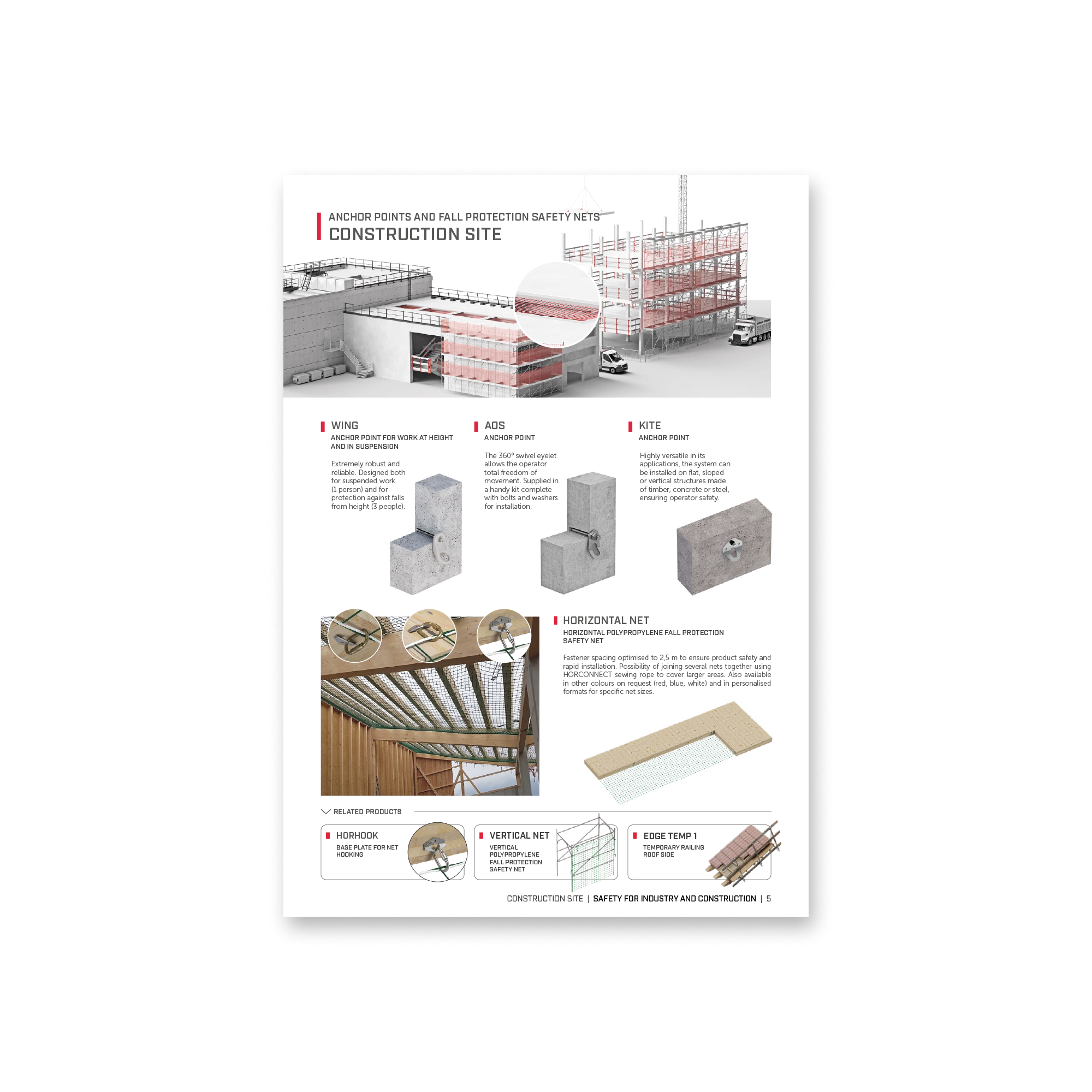 ANCHOR POINTS AND FALL PROTECTION SAFETY NETS
CONSTRUCTION SITE

WING
ANCHOR POINT FOR WORK AT HEIGHT AND IN SUSPENSION

Extremely robust and reliable. Designed both for suspended work (1 person) and for protection against falls from height (3 people).

AOS
ANCHOR POINT

The 360° swivel eyelet allows the operator total freedom of movement. Supplied in a handy kit complete with bolts and washers for installation.

KITE
ANCHOR POINT

Highly versatile in its applications, the system can be installed on flat, sloped or vertical structures made of timber, concrete or steel, ensuring operator safety.

HORIZONTAL NET
HORIZONTAL POLYPROPYLENE FALL PROTECTION SAFETY NET

Fastener spacing optimised to 2,5 m to ensure product safety and rapid installation. Possibility of joining several nets together using HORCONNECT sewing rope to cover larger areas. Also available in other colours on request (red, blue, white) and in personalised formats for specific net sizes.

RELATED PRODUCTS

HORHOOK
BASE PLATE FOR NET HOOKING

VERTICAL NET
VERTICAL POLYPROPYLENE FALL PROTECTION SAFETY NET

EDGE TEMP 1
TEMPORARY RAILING ROOF SIDE

CONSTRUCTION SITE | SAFETY FOR INDUSTRY AND CONSTRUCTION | 5